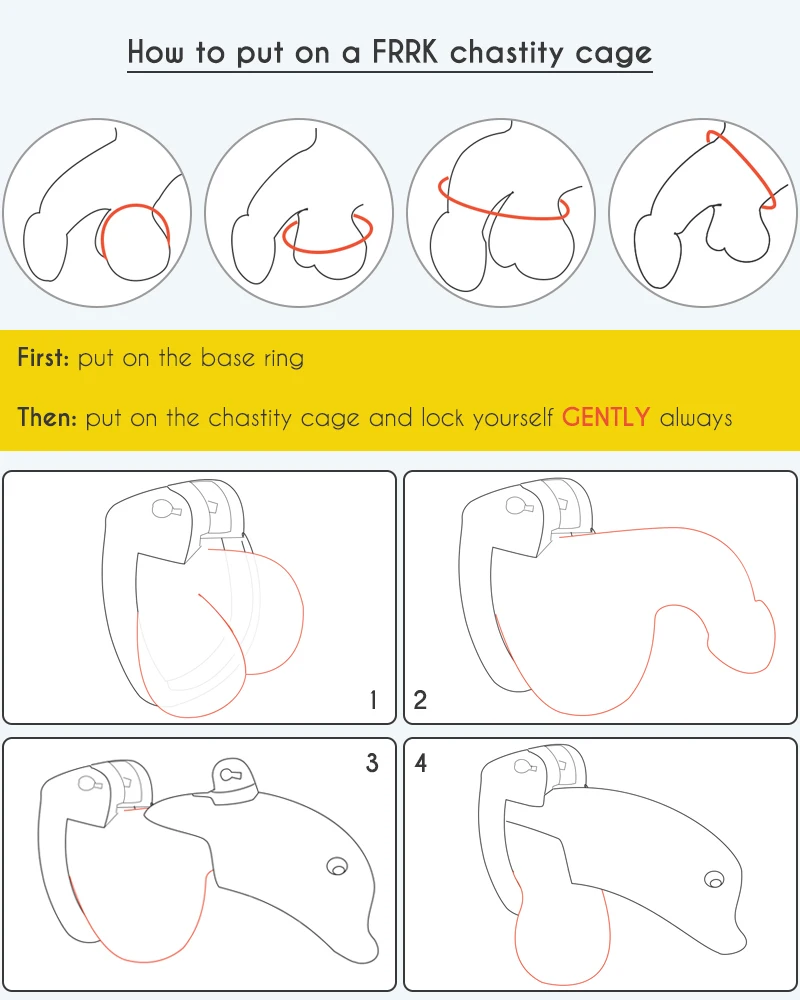 How to put on a FRRK chastity cage

First: put on the base ring

Then: put on the chastity cage and lock yourself GENTLY always

1

2

3

4